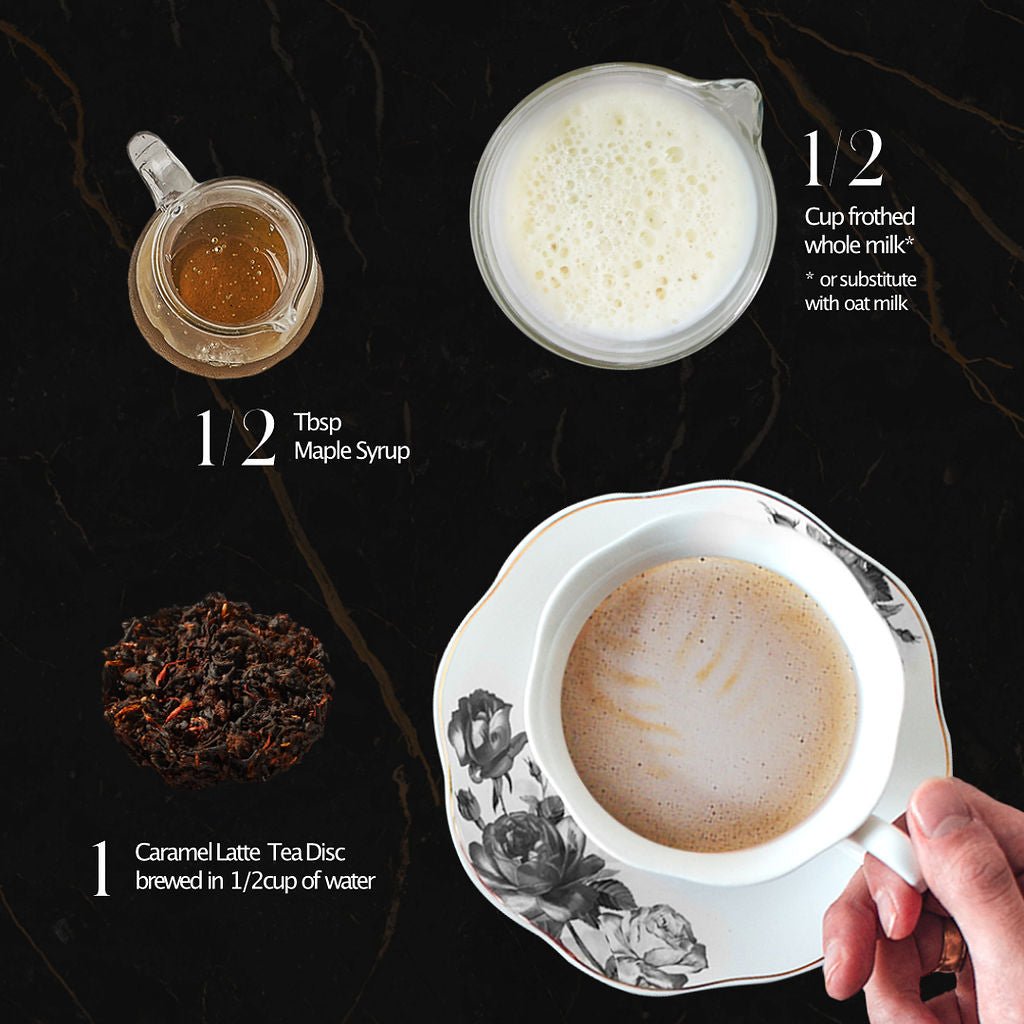 1/2 Cup frothed whole milk*

* or substitute with oat milk

1/2 Tbsp Maple Syrup

1 Caramel Latte Tea Disc brewed in 1/2cup of water