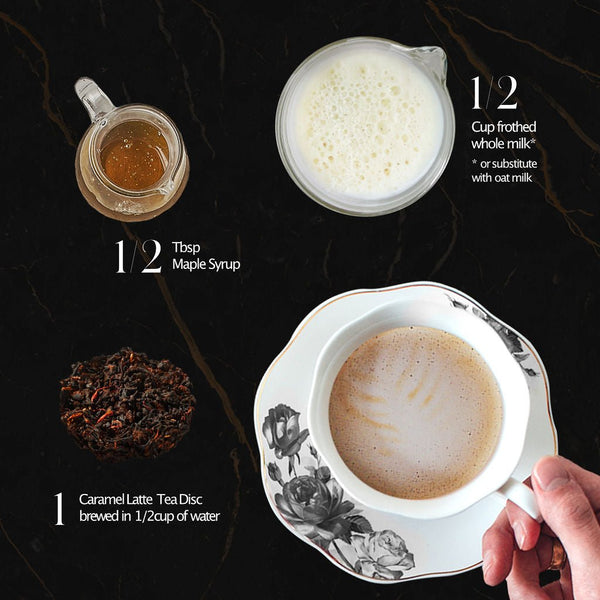 1/2
Cup frothed whole milk*
* or substitute with oat milk

1/2 Tbsp Maple Syrup

1 Caramel Latte Tea Disc brewed in 1/2cup of water